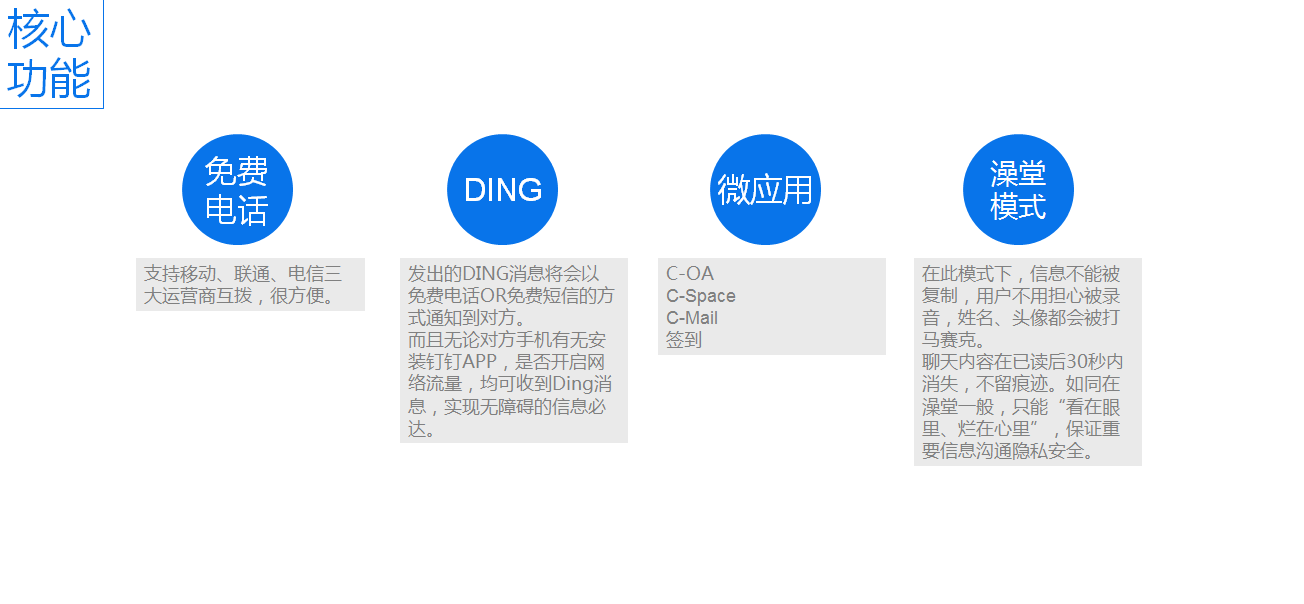 核心
功能

免费
电话

支持移动、联通、电信三大运营商互拨，很方便。

DING

发出的DING消息将会以免费电话OR免费短信的方式通知到对方。
而且无论对方手机有无安装钉钉APP，是否开启网络流量，均可收到Ding消息，实现无障碍的信息必达。

微应用

C-OA
C-Space
C-Mail
签到

澡堂
模式

在此模式下，信息不能被复制，用户不用担心被录音，姓名、头像都会被打马赛克。
聊天内容在已读后30秒内消失，不留痕迹。如同在澡堂一般，只能“看在眼里、烂在心里”，保证重要信息沟通隐私安全。